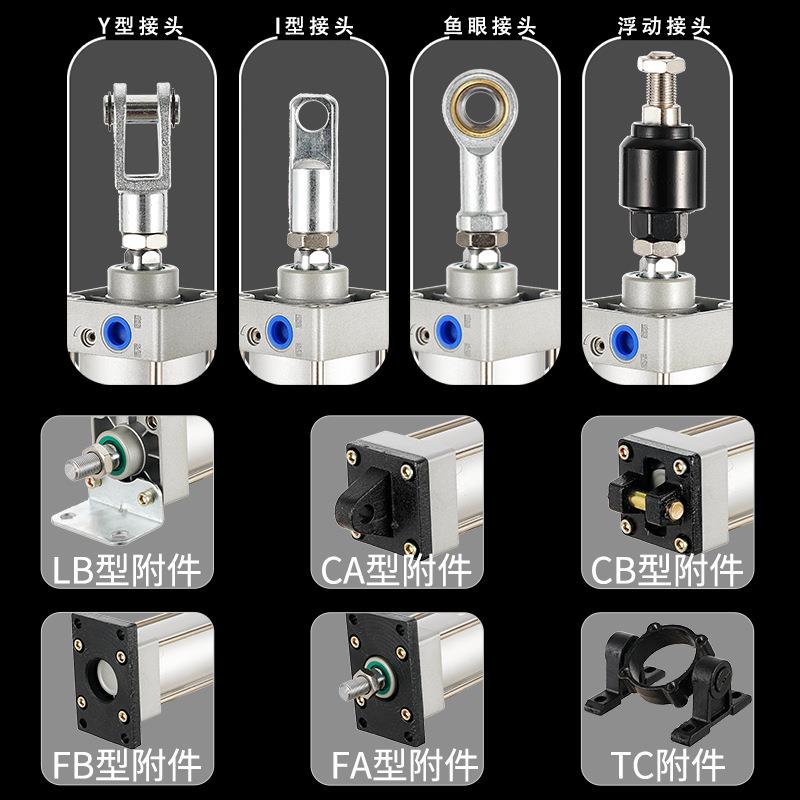 Y型接头

I型接头

鱼眼接头

浮动接头

LB型附件

CA型附件

CB型附件

FB型附件

FA型附件

TC附件