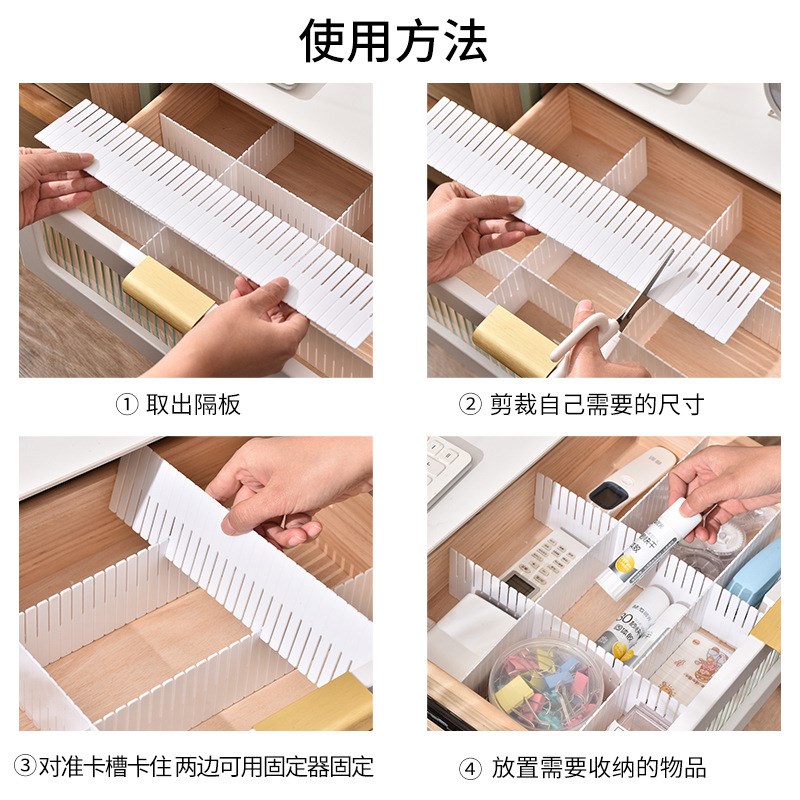 使用方法

① 取出隔板

② 剪裁自己需要的尺寸

③对准卡槽卡住 两边可用固定器固定

④ 放置需要收纳的物品