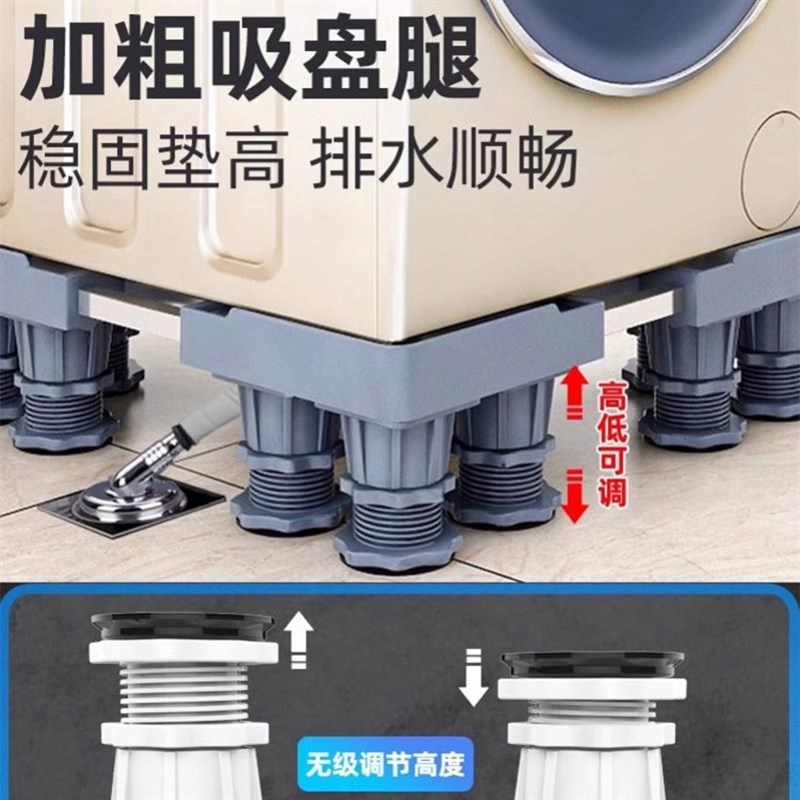 加粗吸盘腿
稳固垫高 排水顺畅

高低可调

无级调节高度