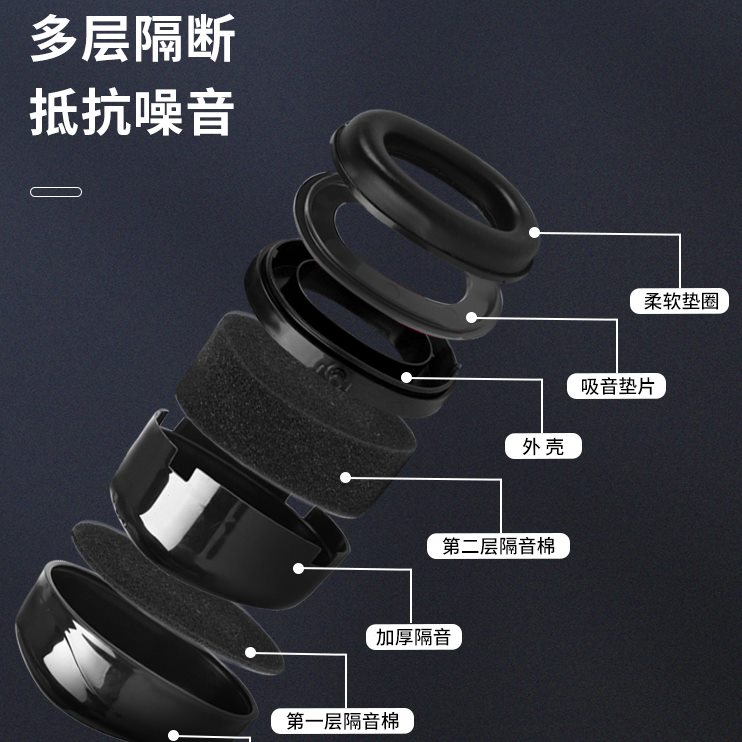 多层隔断
抵抗噪音

柔软垫圈

吸音垫片

外壳

第二层隔音棉

加厚隔音

第一层隔音棉