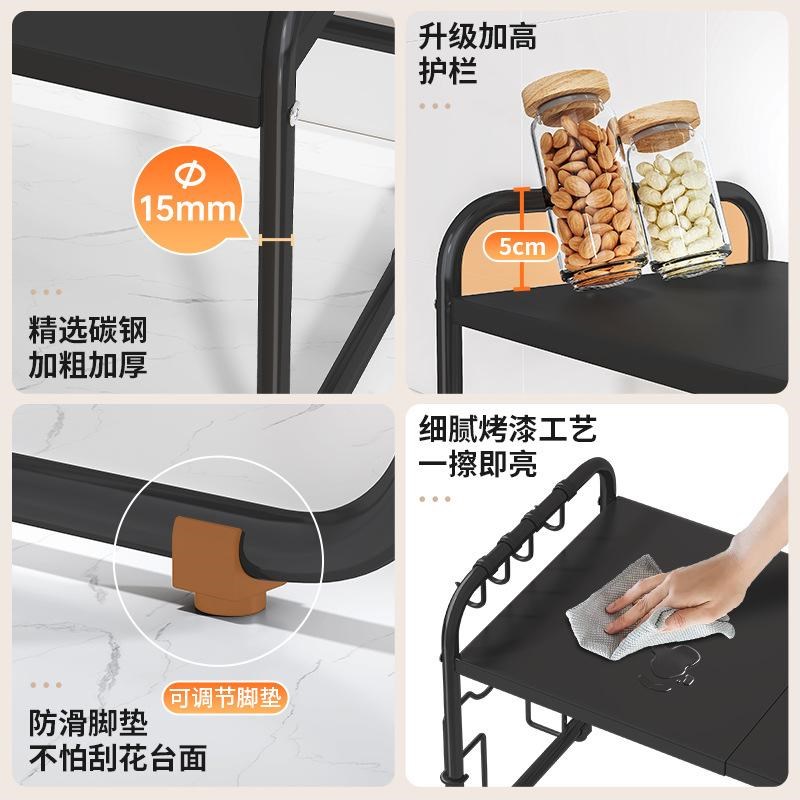 Φ
15mm

精选碳钢
加粗加厚

升级加高
护栏

5cm

可调节脚垫

防滑脚垫
不怕刮花台面

细腻烤漆工艺
一擦即亮