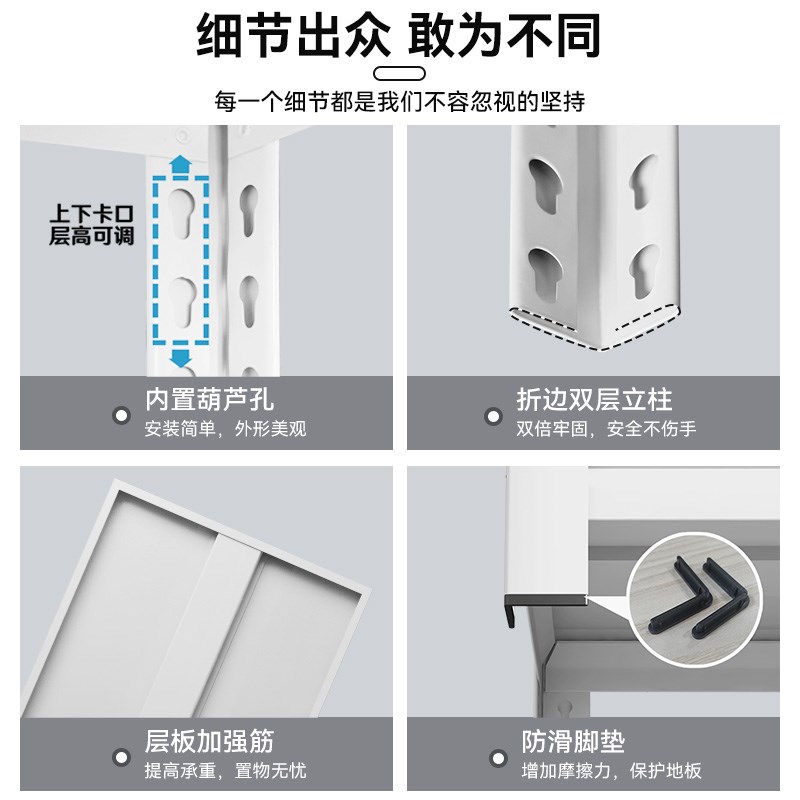 细节出众 敢为不同

每一个细节都是我们不容忽视的坚持

上下卡口
层高可调

内置葫芦孔
安装简单，外形美观

折边双层立柱
双倍牢固，安全不伤手

层板加强筋
提高承重，置物无忧

防滑脚垫
增加摩擦力，保护地板