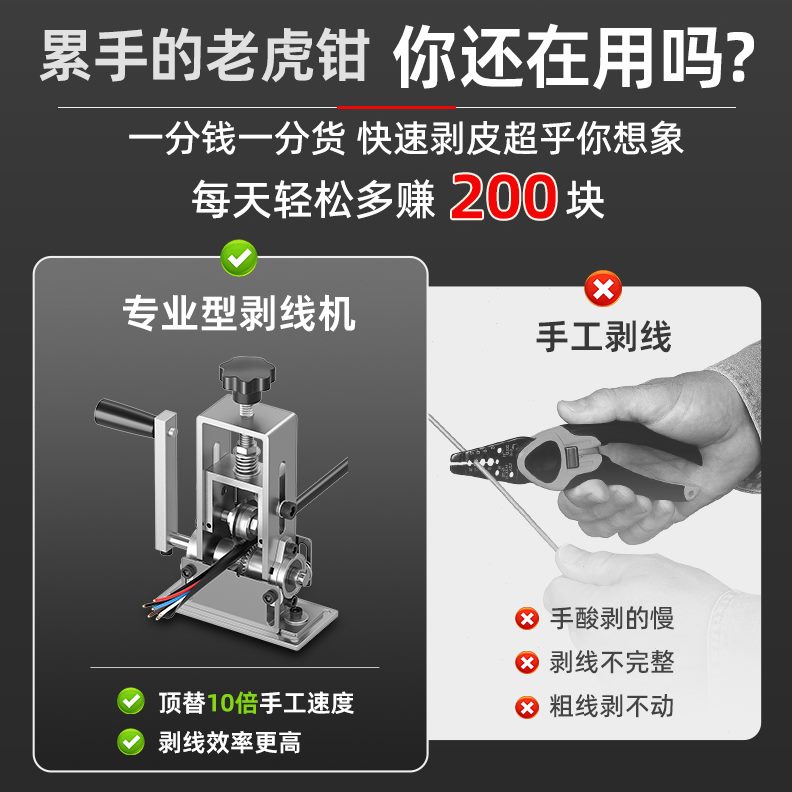 累手的老虎钳 你还在用吗?

一分钱一分货 快速剥皮超乎你想象

每天轻松多赚 200 块

专业型剥线机

顶替10倍手工速度

剥线效率更高

手工剥线

手酸剥的慢

剥线不完整

粗线剥不动