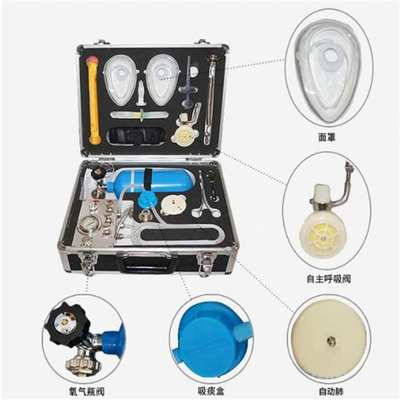 面罩

自主呼吸阀

氧气瓶阀

吸痰盒

自动肺