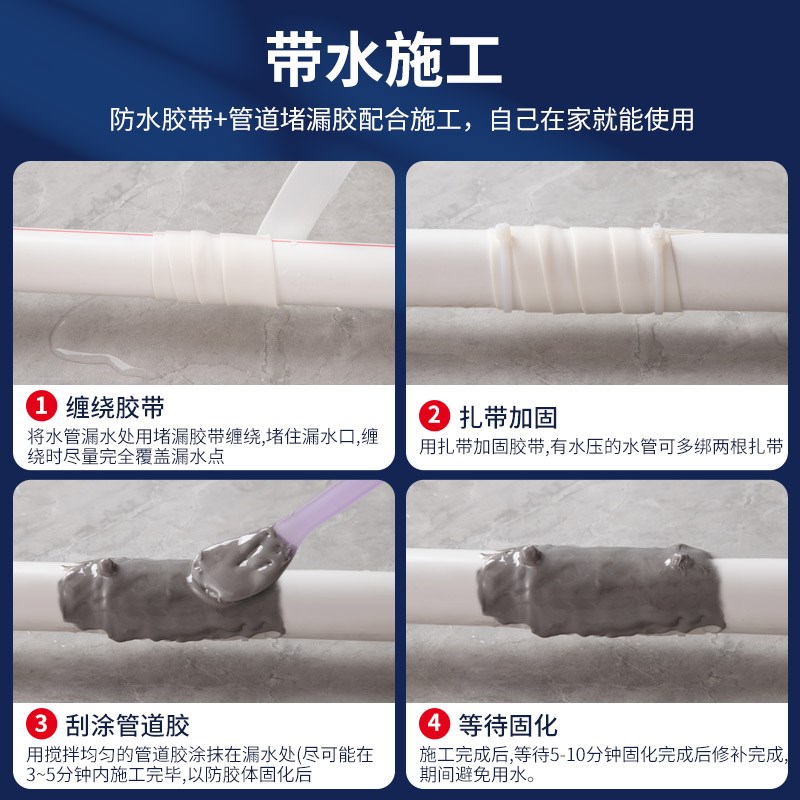 带水施工

防水胶带+管道堵漏胶配合施工，自己在家就能使用

1 缠绕胶带
将水管漏水处用堵漏胶带缠绕,堵住漏水口,缠绕时尽量完全覆盖漏水点

2 扎带加固
用扎带加固胶带,有水压的水管可多绑两根扎带

3 刮涂管道胶
用搅拌均匀的管道胶涂抹在漏水处(尽可能在3~5分钟内施工完毕,以防胶体固化后

4 等待固化
施工完成后,等待5-10分钟固化完成后修补完成,期间避免用水。