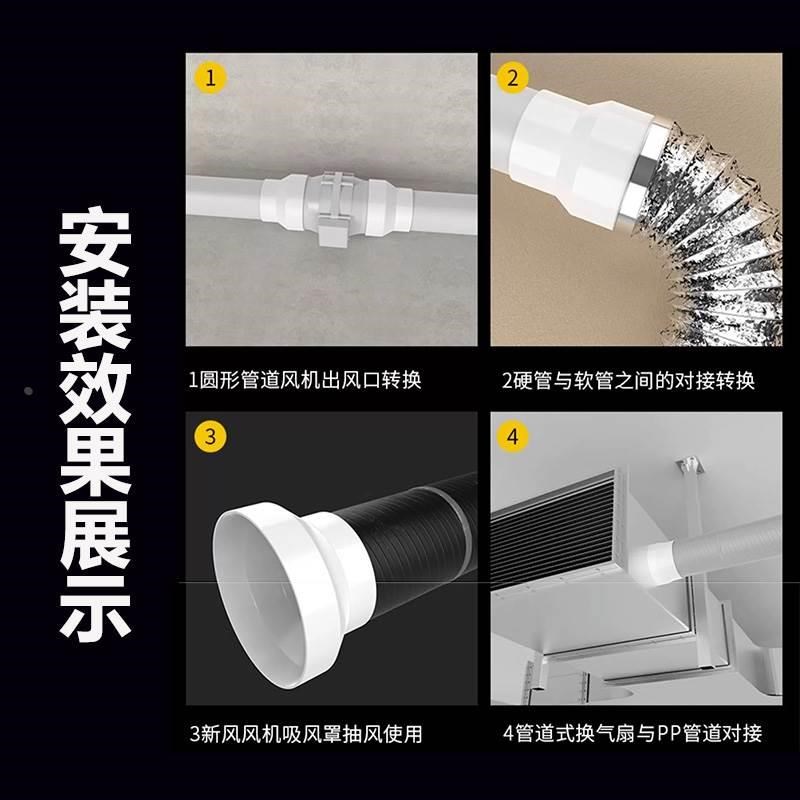 安装效果展示

1

1圆形管道风机出风口转换

2

2硬管与软管之间的对接转换

3

3新风风机吸风罩抽风使用

4

4管道式换气扇与PP管道对接