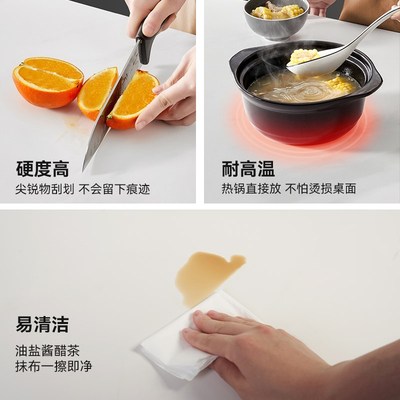 硬度高
尖锐物刮划 不会留下痕迹

耐高温
热锅直接放 不怕烫损桌面

易清洁
油盐酱醋茶
抹布一擦即净