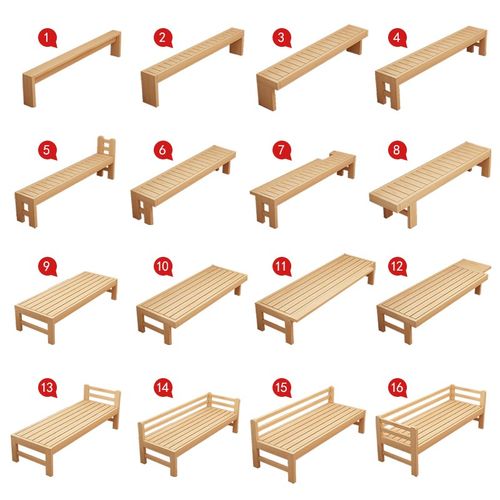 1
2
3
4
5
6
7
8
9
10
11
12
13
14
15
16