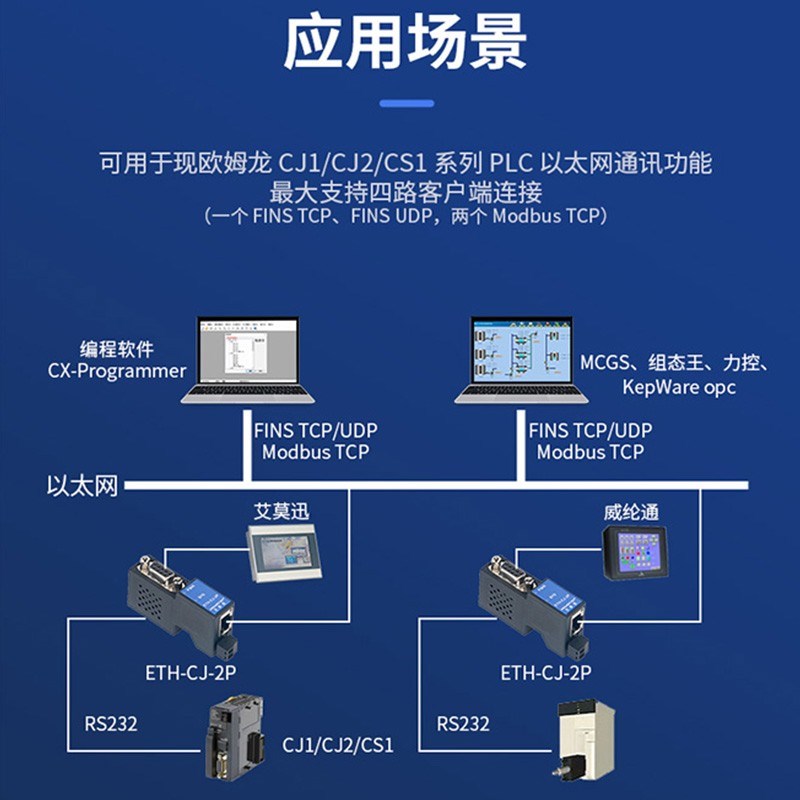 应用场景

可用于现欧姆龙 CJ1/CJ2/CS1 系列 PLC 以太网通讯功能
最大支持四路客户端连接
（一个 FINS TCP、FINS UDP，两个 Modbus TCP）

编程软件
CX-Programmer

MCGS、组态王、力控、
KepWare opc

FINS TCP/UDP
Modbus TCP

FINS TCP/UDP
Modbus TCP

以太网

艾莫迅

威纶通

ETH-CJ-2P

ETH-CJ-2P

RS232

CJ1/CJ2/CS1

RS232