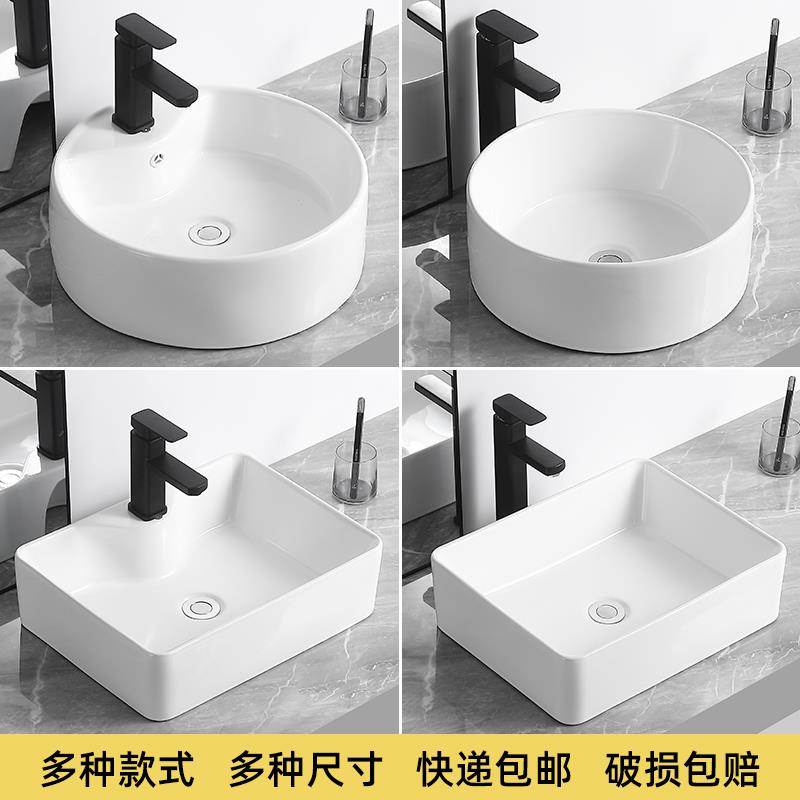 多种款式 多种尺寸 快递包邮 破损包赔