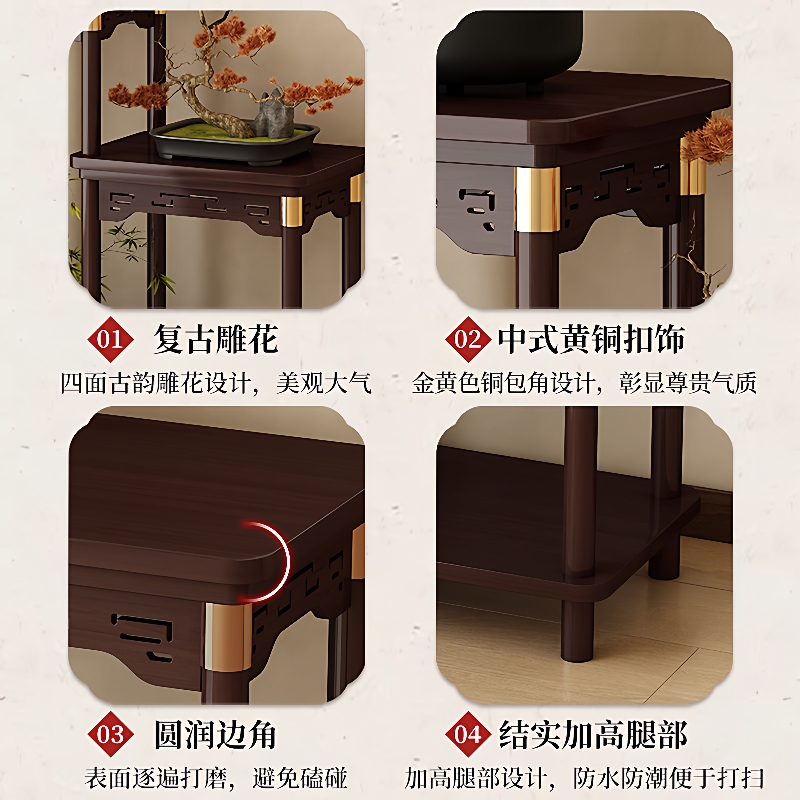 01 复古雕花
四面古韵雕花设计，美观大气

02 中式黄铜扣饰
金黄色铜包角设计，彰显尊贵气质

03 圆润边角
表面逐遍打磨，避免磕碰

04 结实加高腿部
加高腿部设计，防水防潮便于打扫