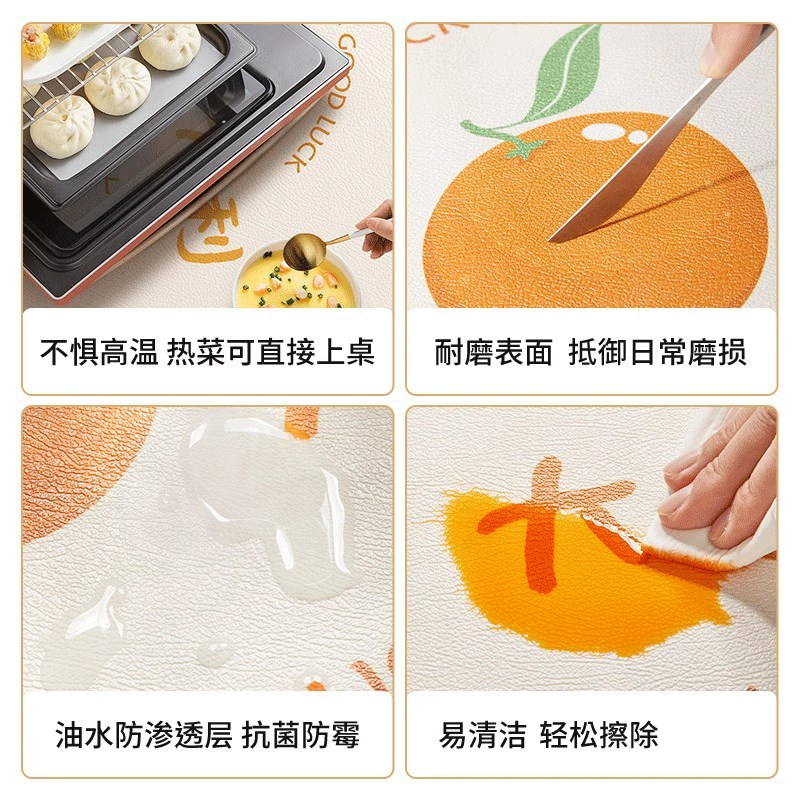 GOOD LUCK

不惧高温 热菜可直接上桌

耐磨表面 抵御日常磨损

油水防渗透层 抗菌防霉

易清洁 轻松擦除