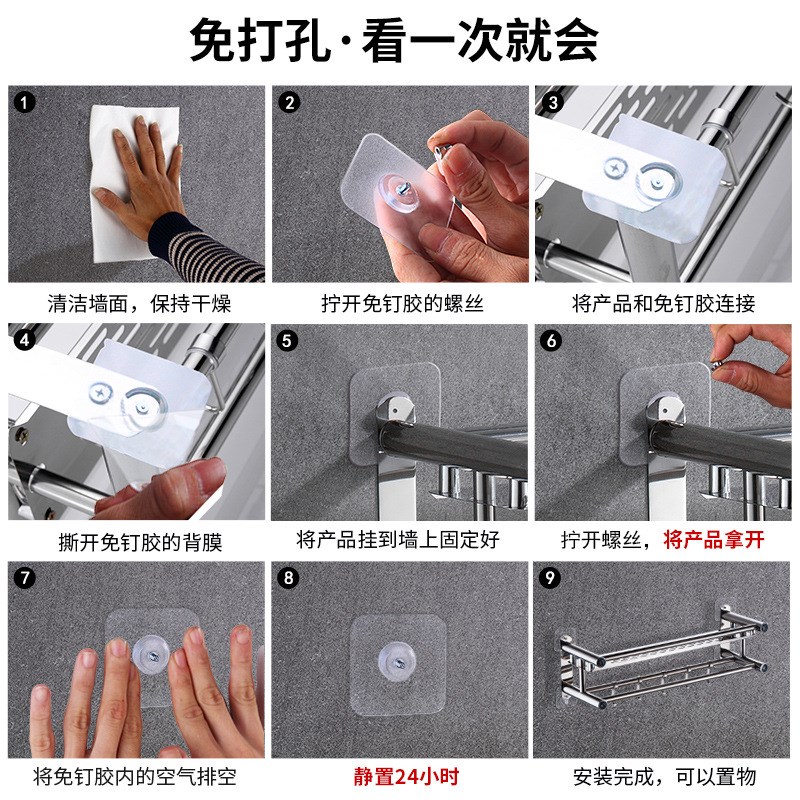 免打孔·看一次就会

1
清洁墙面，保持干燥

2
拧开免钉胶的螺丝

3
将产品和免钉胶连接

4
撕开免钉胶的背膜

5
将产品挂到墙上固定好

6
拧开螺丝，将产品拿开

7
将免钉胶内的空气排空

8
静置24小时

9
安装完成，可以置物