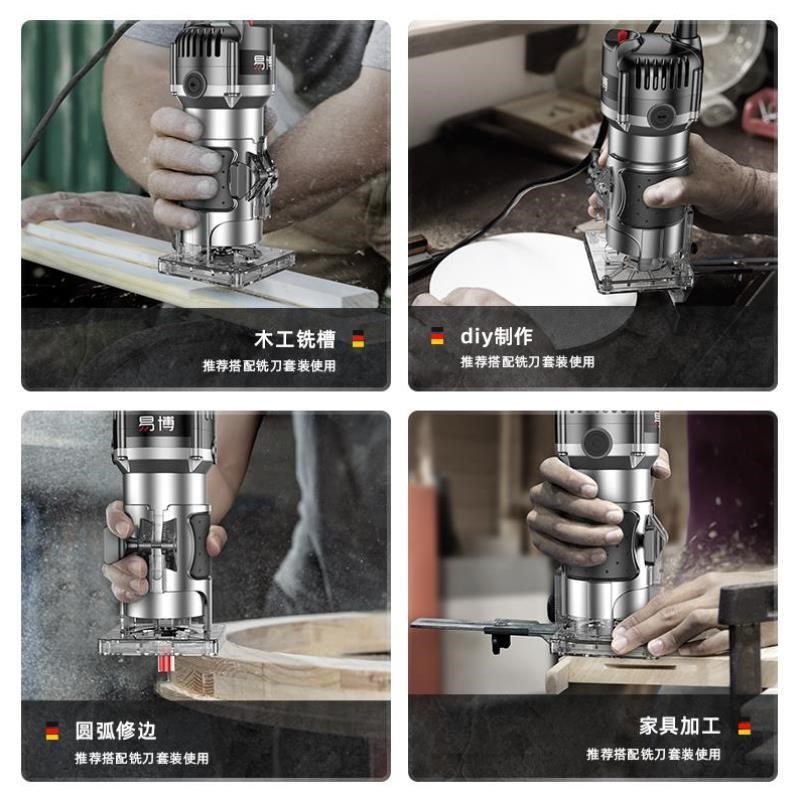 易博

木工铣槽

推荐搭配铣刀套装使用

diy制作

推荐搭配铣刀套装使用

易博

圆弧修边

推荐搭配铣刀套装使用

家具加工

推荐搭配铣刀套装使用