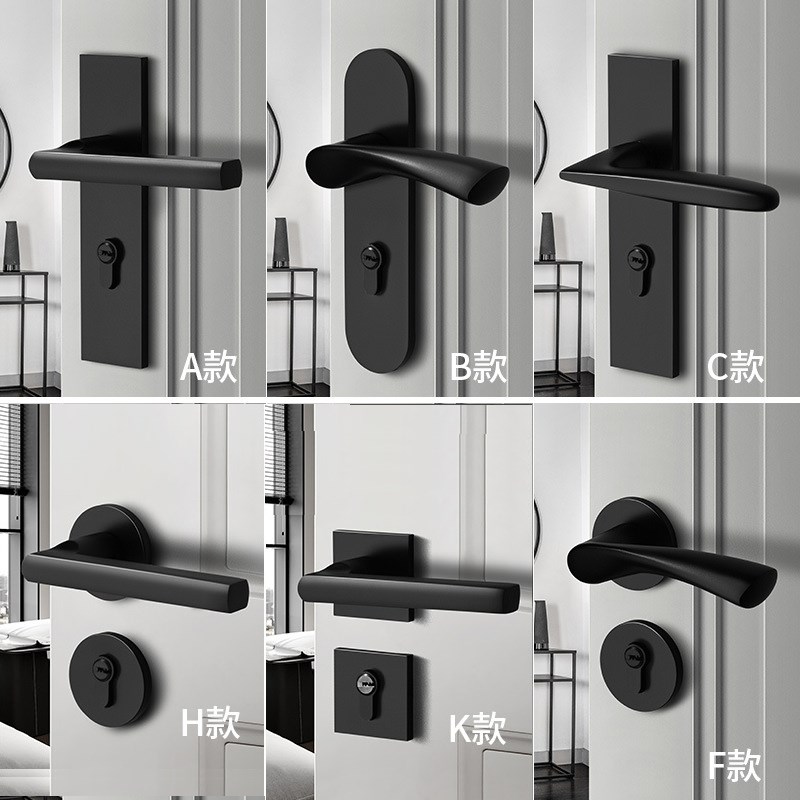 A款

B款

C款

H款

K款

F款