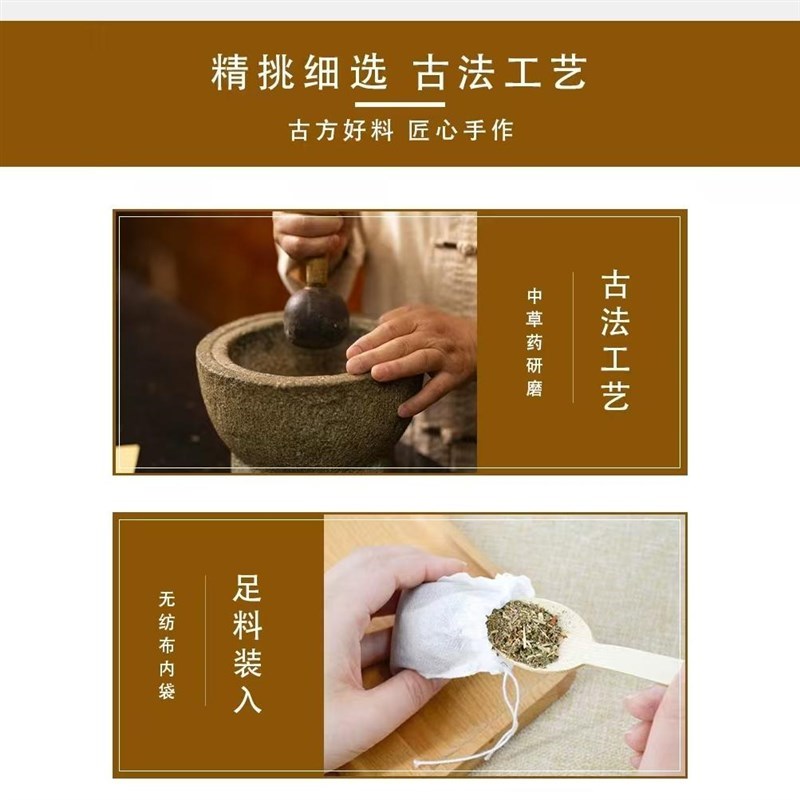 精挑细选 古法工艺

古方好料 匠心手作

古法工艺

中草药研磨

足料装入

无纺布内袋