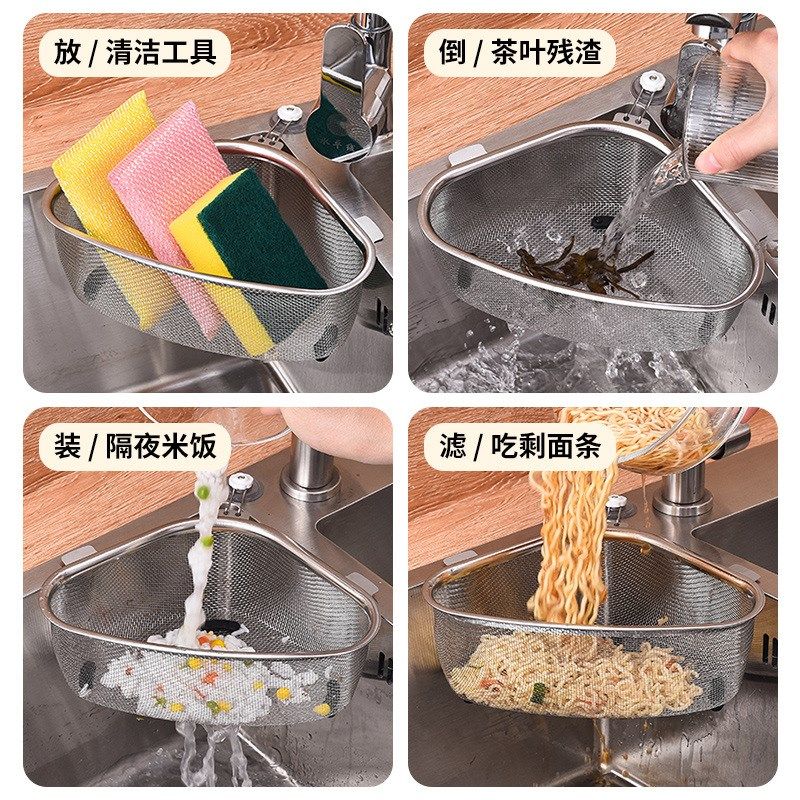 放 / 清洁工具

倒 / 茶叶残渣

装 / 隔夜米饭

滤 / 吃剩面条