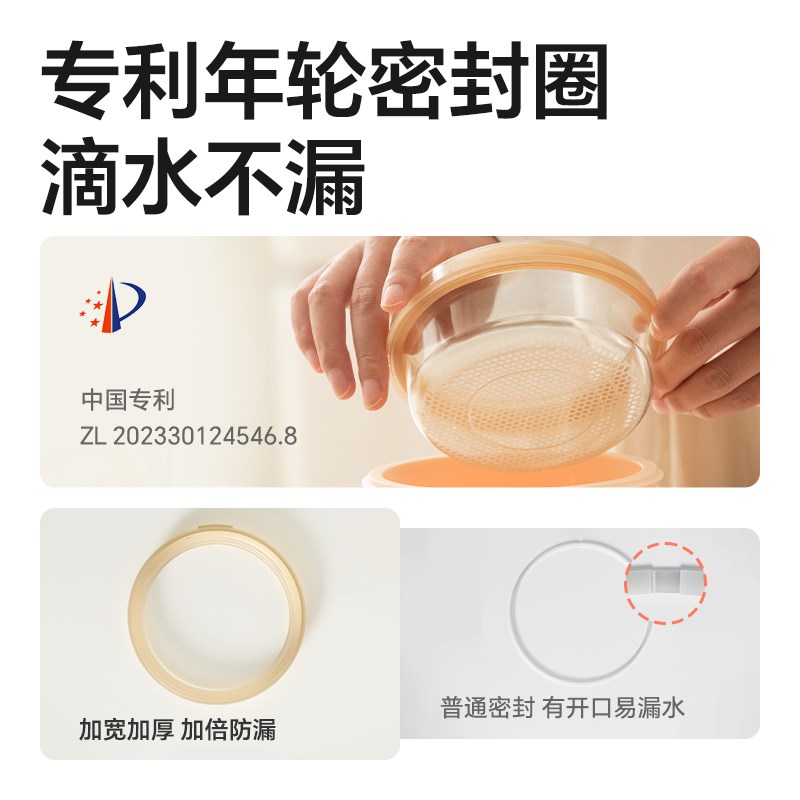 专利年轮密封圈
滴水不漏

中国专利
ZL 202330124546.8

加宽加厚 加倍防漏

普通密封 有开口易漏水