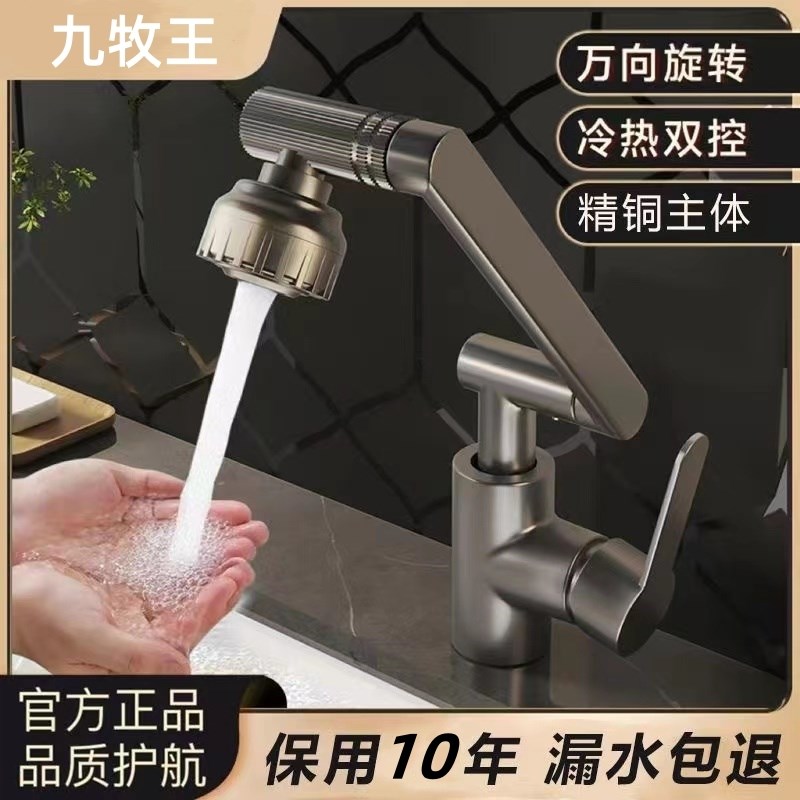 九牧王

万向旋转

冷热双控

精铜主体

官方正品
品质护航

保用10年 漏水包退