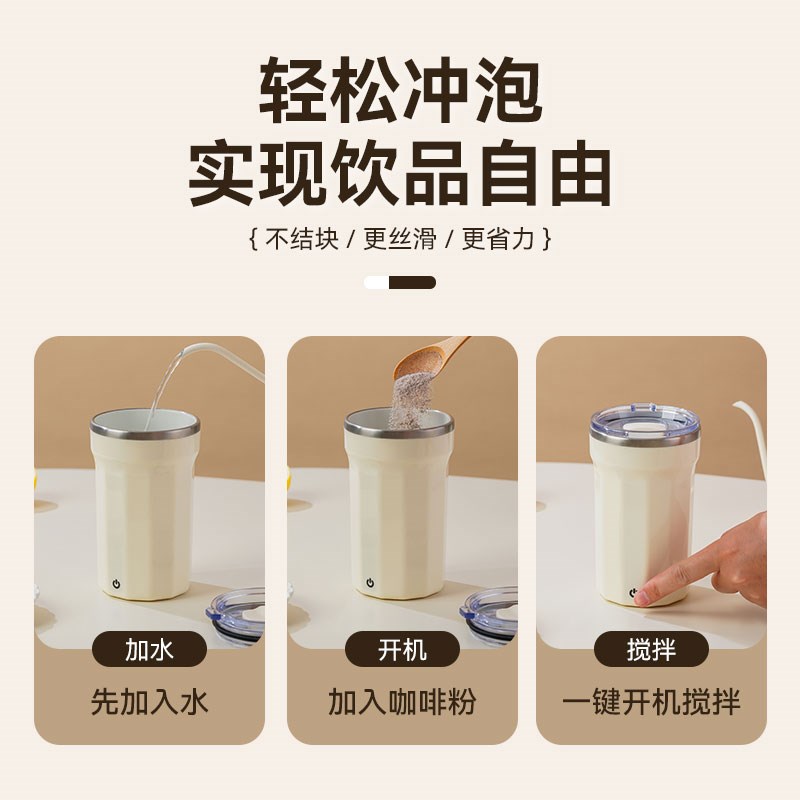 轻松冲泡
实现饮品自由

{ 不结块 / 更丝滑 / 更省力 }

加水
先加入水

开机
加入咖啡粉

搅拌
一键开机搅拌