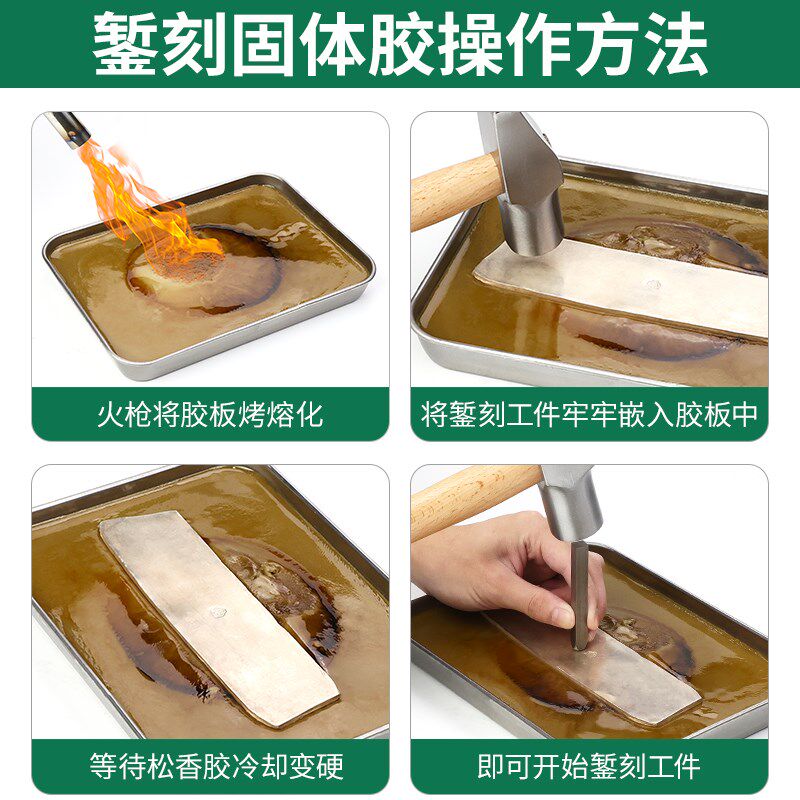 錾刻固体胶操作方法

火枪将胶板烤熔化

将錾刻工件牢牢嵌入胶板中

等待松香胶冷却变硬

即可开始錾刻工件