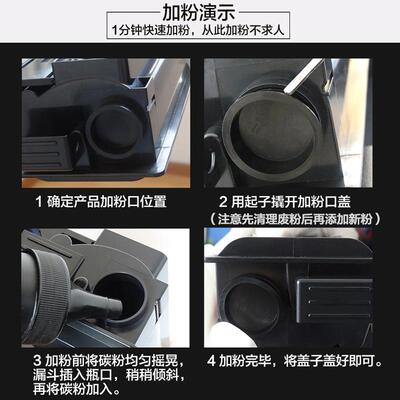 加粉演示
1分钟快速加粉，从此加粉不求人

1 确定产品加粉口位置

2 用起子撬开加粉口盖
（注意先清理废粉后再添加新粉）

3 加粉前将碳粉均匀摇晃，漏斗插入瓶口，稍稍倾斜，再将碳粉加入。

4 加粉完毕，将盖子盖好即可。