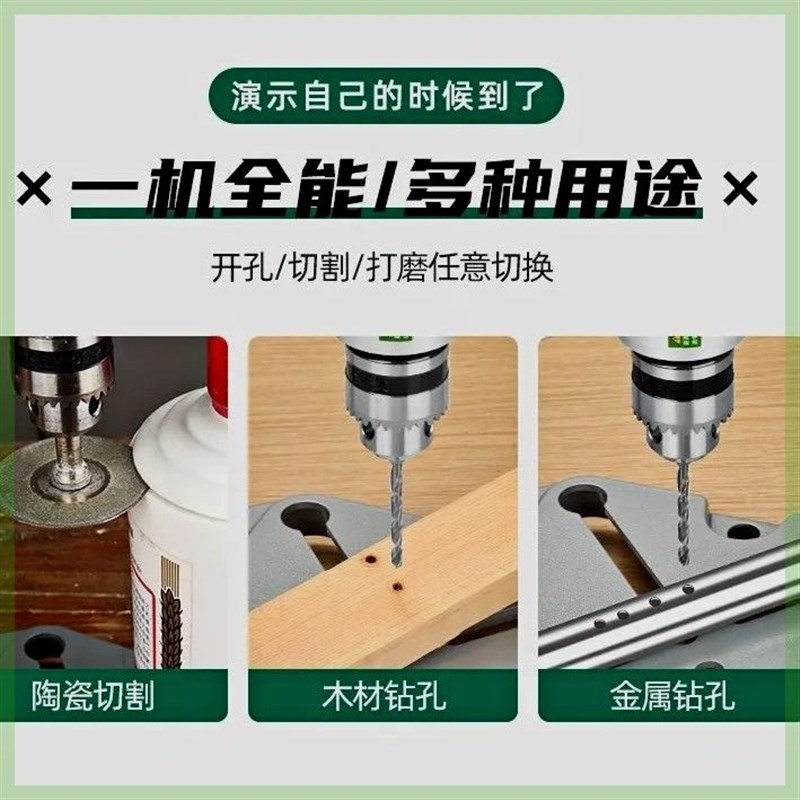 演示自己的时候到了

× 一机全能/多种用途 ×

开孔/切割/打磨任意切换

陶瓷切割

木材钻孔

金属钻孔