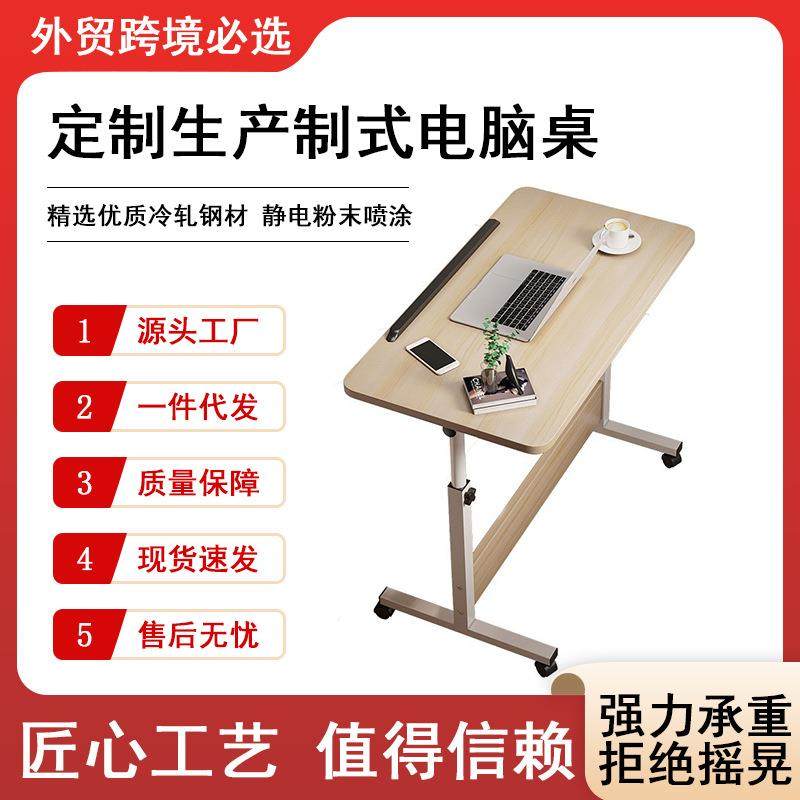 外贸跨境必选

定制生产制式电脑桌

精选优质冷轧钢材 静电粉末喷涂

1 源头工厂

2 一件代发

3 质量保障

4 现货速发

5 售后无忧

匠心工艺 值得信赖

强力承重
拒绝摇晃