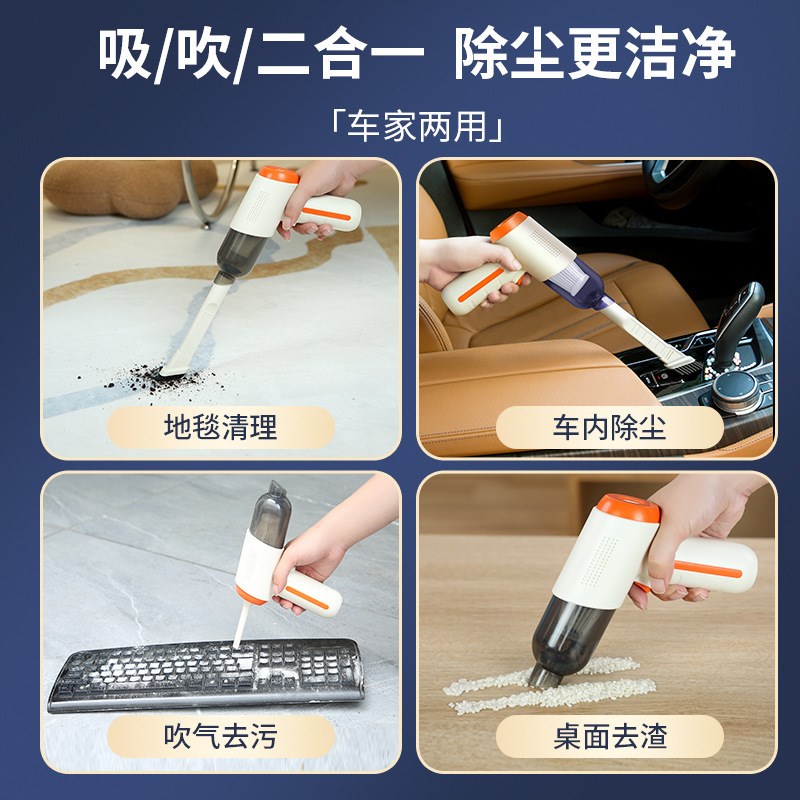 吸/吹/二合一 除尘更洁净

「车家两用」

地毯清理

车内除尘

吹气去污

桌面去渣