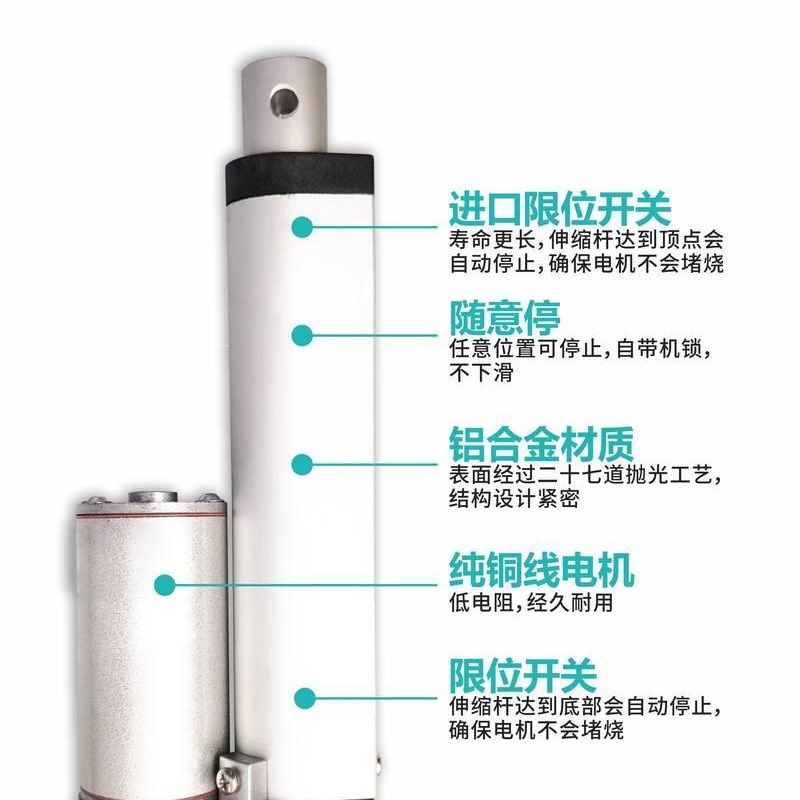 进口限位开关
寿命更长，伸缩杆达到顶点会自动停止，确保电机不会堵烧

随意停
任意位置可停止，自带机锁，不下滑

铝合金材质
表面经过二十七道抛光工艺，结构设计紧密

纯铜线电机
低电阻，经久耐用

限位开关
伸缩杆达到底部会自动停止，确保电机不会堵烧