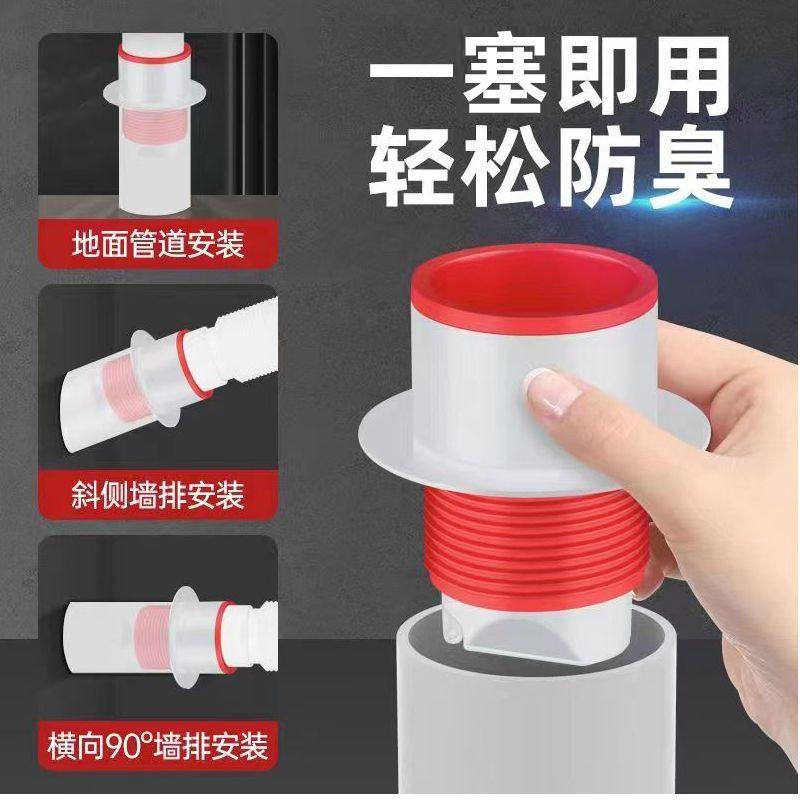 一塞即用
轻松防臭

地面管道安装

斜侧墙排安装

横向90°墙排安装