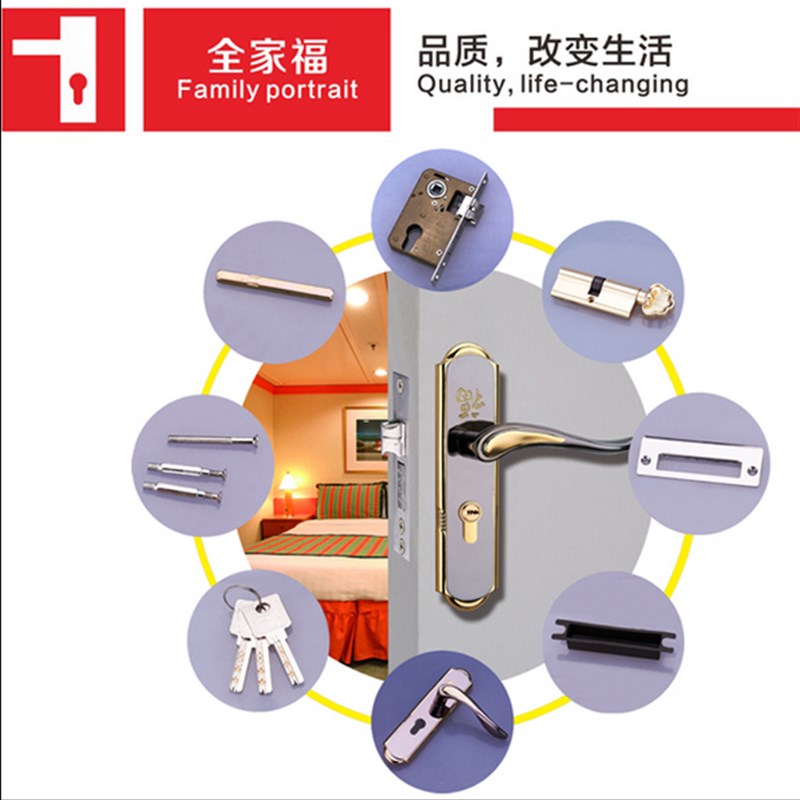 全家福
Family portrait

品质，改变生活
Quality, life-changing