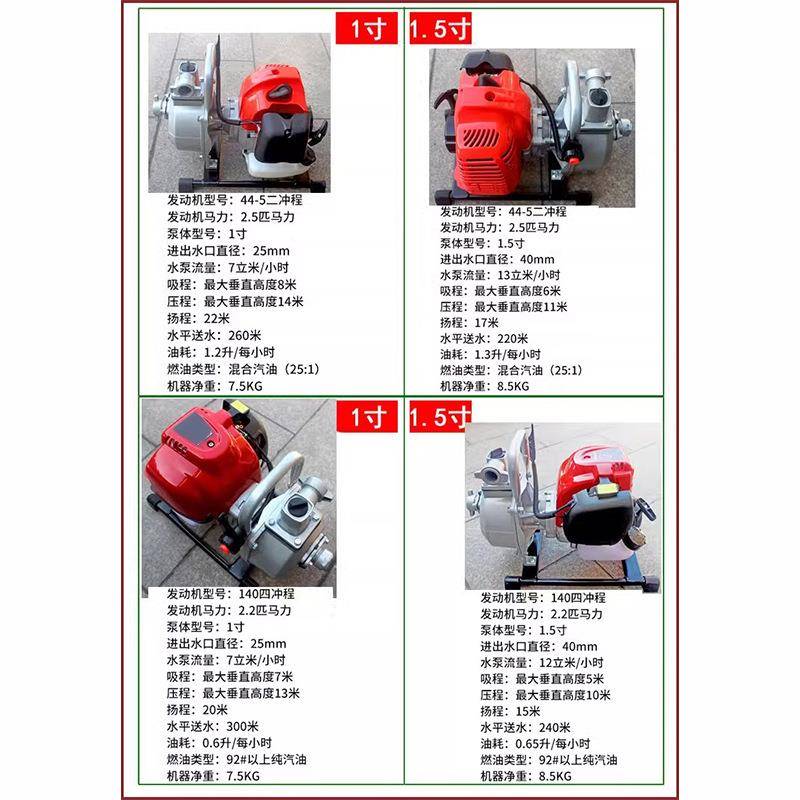 1寸

发动机型号：44-5二冲程
发动机马力：2.5匹马力
泵体型号：1寸
进出水口直径：25mm
水泵流量：7立米/小时
吸程：最大垂直高度8米
压程：最大垂直高度14米
扬程：22米
水平送水：260米
油耗：1.2升/每小时
燃油类型：混合汽油（25:1）
机器净重：7.5KG

1.5寸

发动机型号：44-5二冲程
发动机马力：2.5匹马力
泵体型号：1.5寸
进出水口直径：40mm
水泵流量：13立米/小时
吸程：最大垂直高度6米
压程：最大垂直高度11米
扬程：17米
水平送水：220米
油耗：1.3升/每小时
燃油类型：混合汽油（25:1）
机器净重：8.5KG

1寸

发动机型号：140四冲程
发动机马力：2.2匹马力
泵体型号：1寸
进出水口直径：25mm
水泵流量：7立米/小时
吸程：最大垂直高度7米
压程：最大垂直高度13米
扬程：20米
水平送水：300米
油耗：0.6升/每小时
燃油类型：92#以上纯汽油
机器净重：7.5KG

1.5寸

发动机型号：140四冲程
发动机马力：2.2匹马力
泵体型号：1.5寸
进出水口直径：40mm
水泵流量：12立米/小时
吸程：最大垂直高度5米
压程：最大垂直高度10米
扬程：15米
水平送水：240米
油耗：0.65升/每小时
燃油类型：92#以上纯汽油
机器净重：8.5KG