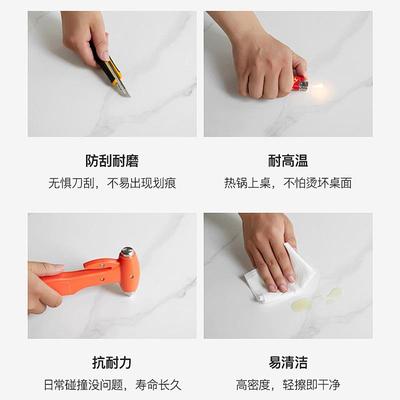 防刮耐磨
无惧刀刮，不易出现划痕

耐高温
热锅上桌，不怕烫坏桌面

抗耐力
日常碰撞没问题，寿命长久

易清洁
高密度，轻擦即干净