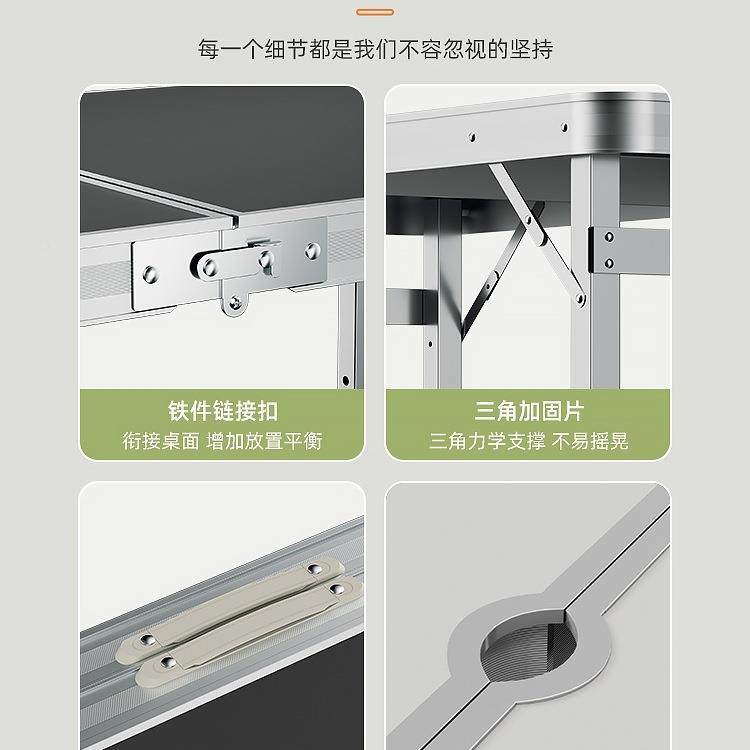 每一个细节都是我们不容忽视的坚持

铁件链接扣
衔接桌面 增加放置平衡

三角加固片
三角力学支撑 不易摇晃