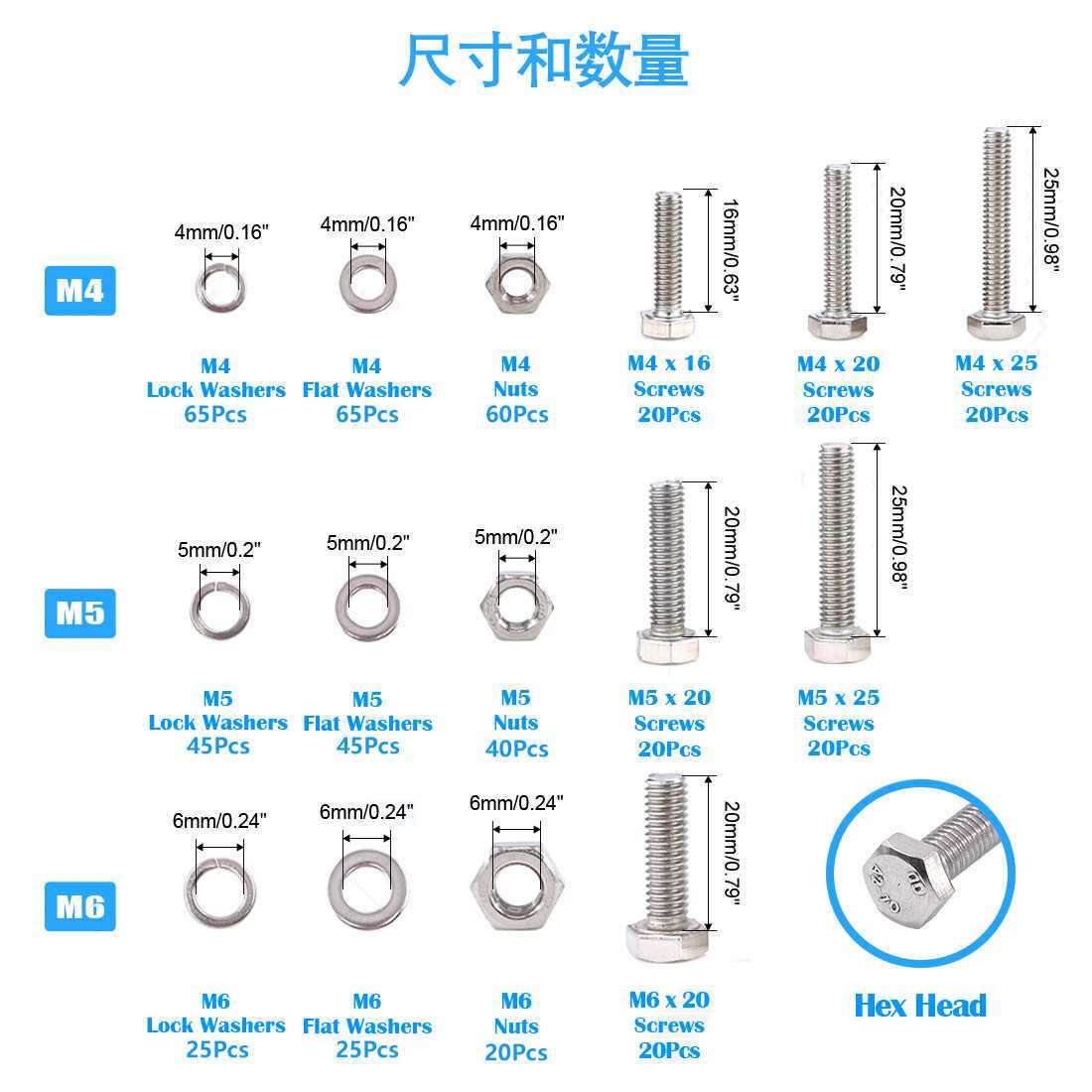 尺寸和数量

M4

4mm/0.16"

4mm/0.16"

4mm/0.16"

16mm/0.63"

20mm/0.79"

25mm/0.98"

M4
Lock Washers
65Pcs

M4
Flat Washers
65Pcs

M4
Nuts
60Pcs

M4 x 16
Screws
20Pcs

M4 x 20
Screws
20Pcs

M4 x 25
Screws
20Pcs

M5

5mm/0.2"

5mm/0.2"

5mm/0.2"

20mm/0.79"

25mm/0.98"

M5
Lock Washers
45Pcs

M5
Flat Washers
45Pcs

M5
Nuts
40Pcs

M5 x 20
Screws
20Pcs

M5 x 25
Screws
20Pcs

M6

6mm/0.24"

6mm/0.24"

6mm/0.24"

20mm/0.79"

M6
Lock Washers
25Pcs

M6
Flat Washers
25Pcs

M6
Nuts
20Pcs

M6 x 20
Screws
20Pcs

Hex Head