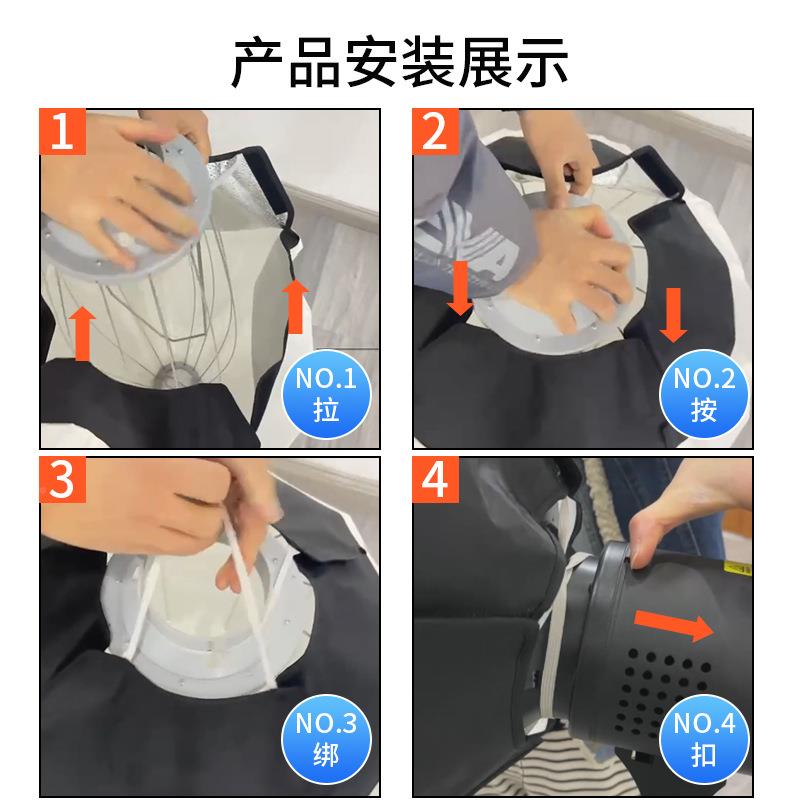 产品安装展示

1

NO.1
拉

2

NO.2
按

3

NO.3
绑

4

NO.4
扣