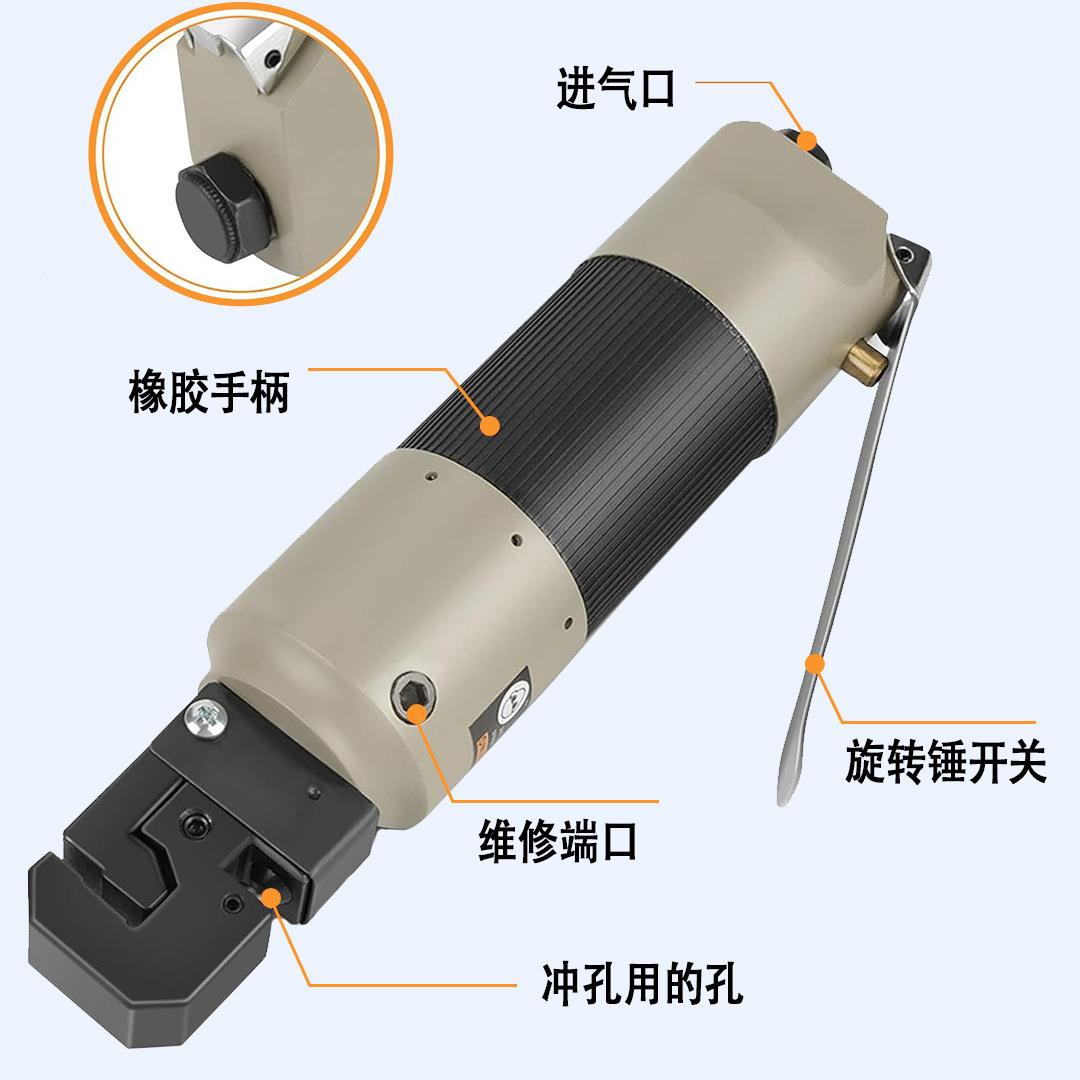 进气口

橡胶手柄

旋转锤开关

维修端口

冲孔用的孔