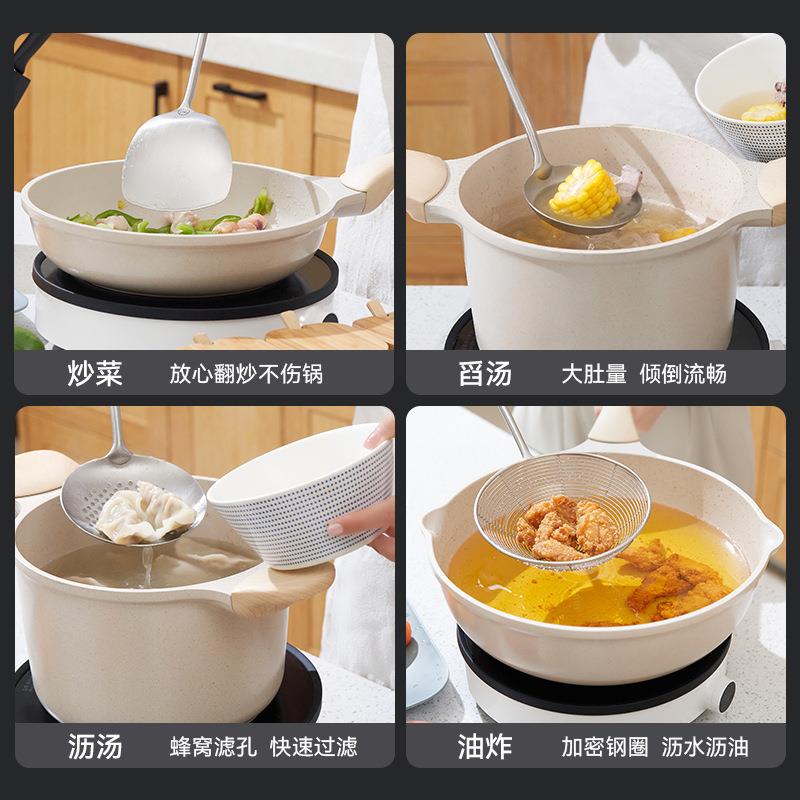 炒菜 放心翻炒不伤锅

舀汤 大肚量 倾倒流畅

沥汤 蜂窝滤孔 快速过滤

油炸 加密钢圈 沥水沥油