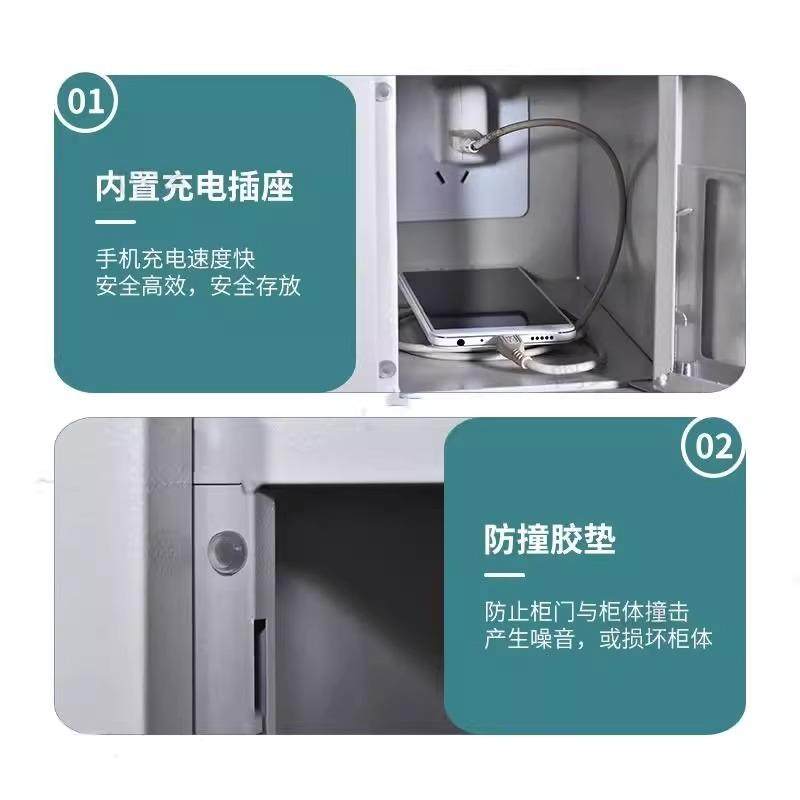 01

内置充电插座

手机充电速度快
安全高效，安全存放

02

防撞胶垫

防止柜门与柜体撞击
产生噪音，或损坏柜体