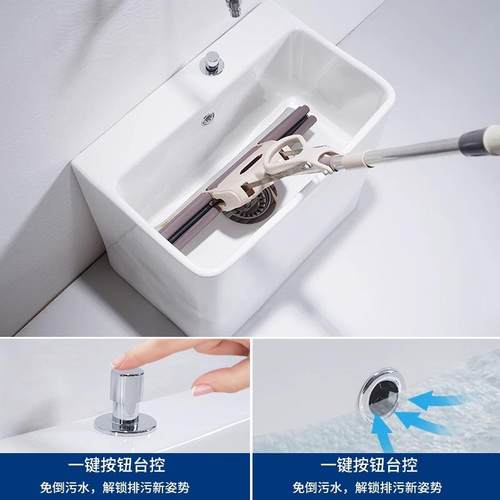 一键按钮台控
免倒污水，解锁排污新姿势

一键按钮台控
免倒污水，解锁排污新姿势