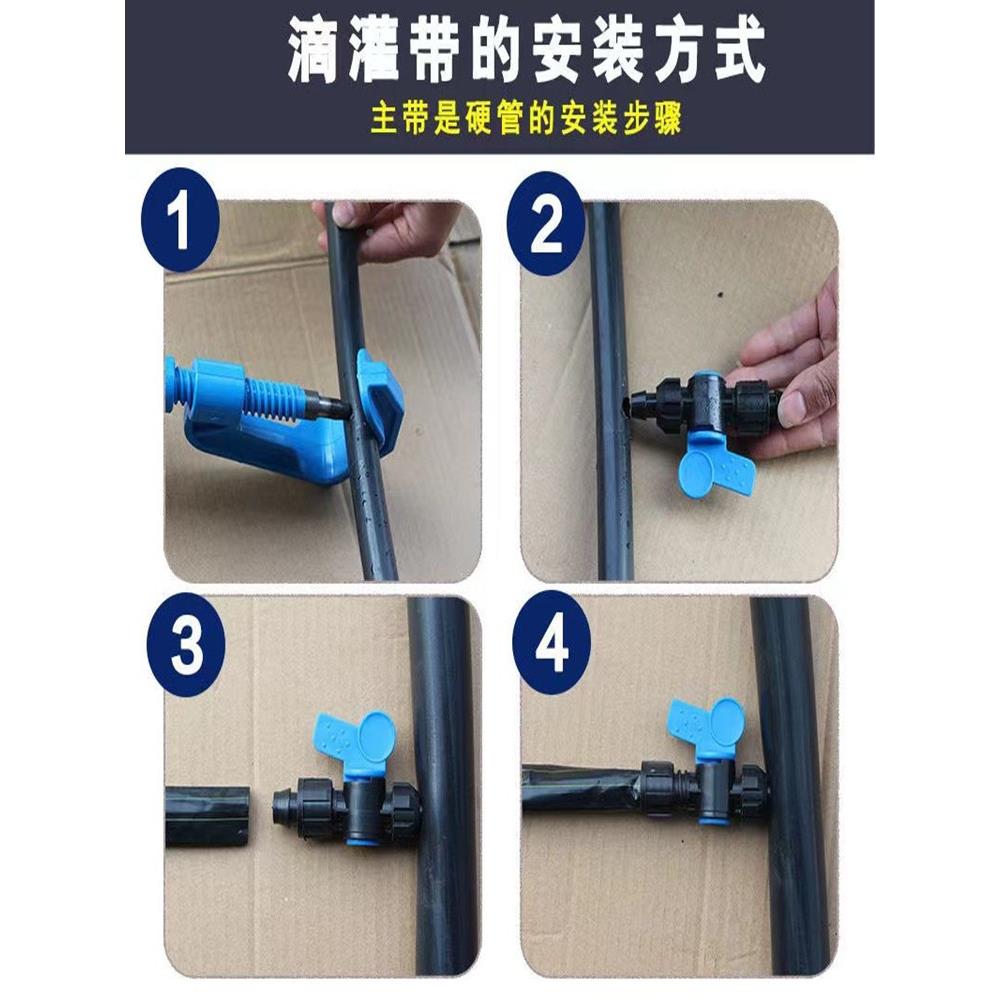 滴灌带的安装方式

主带是硬管的安装步骤

1

2

3

4