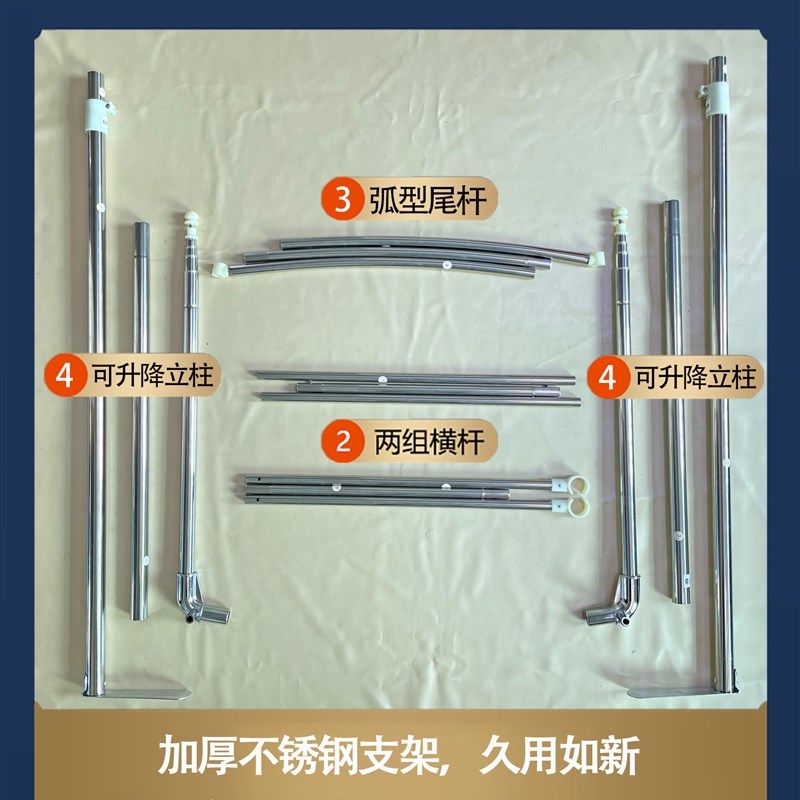 3 弧型尾杆

4 可升降立柱

4 可升降立柱

2 两组横杆

加厚不锈钢支架，久用如新