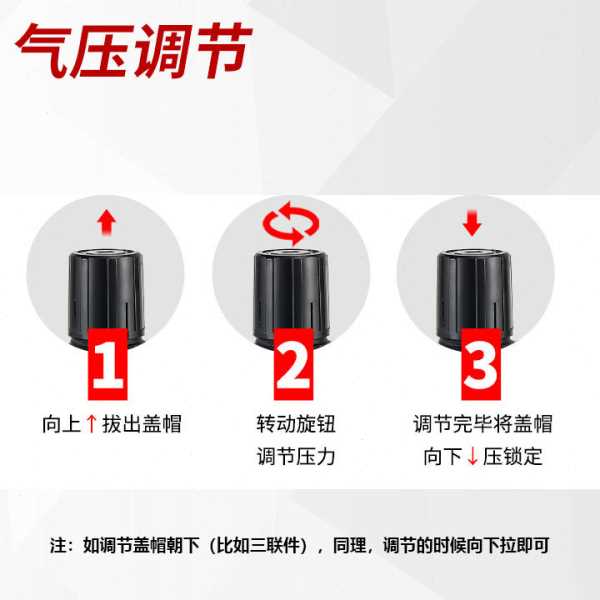 气压调节

1
向上↑拔出盖帽

2
转动旋钮
调节压力

3
调节完毕将盖帽
向下↓压锁定

注：如调节盖帽朝下（比如三联件），同理，调节的时候向下拉即可