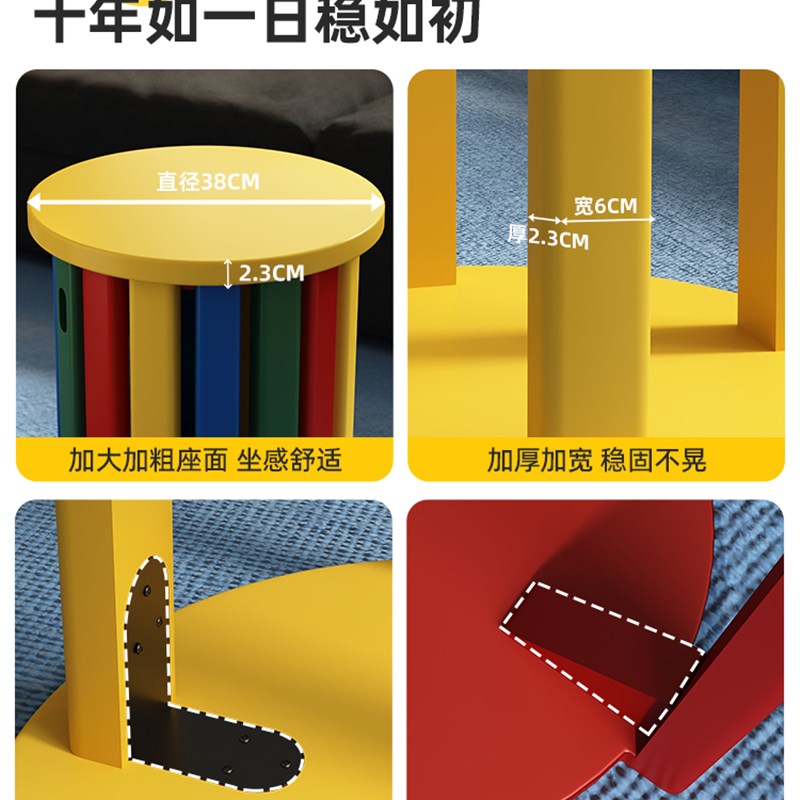 十年如一日稳如初

直径38CM

2.3CM

加大加粗座面 坐感舒适

宽6CM

厚2.3CM

加厚加宽 稳固不晃