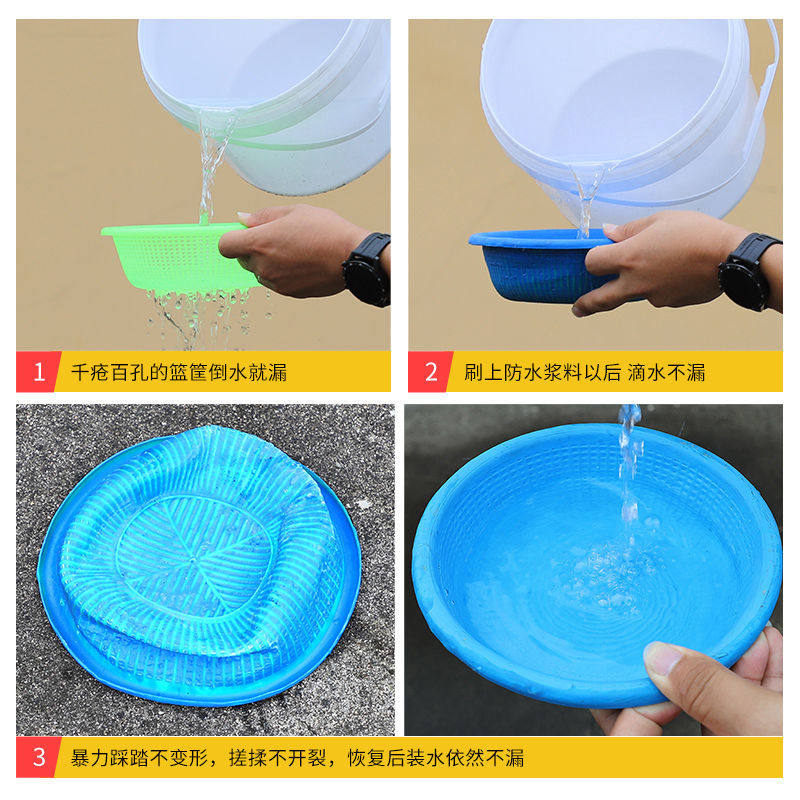 1 千疮百孔的篮筐倒水就漏

2 刷上防水浆料以后 滴水不漏

3 暴力踩踏不变形，搓揉不开裂，恢复后装水依然不漏