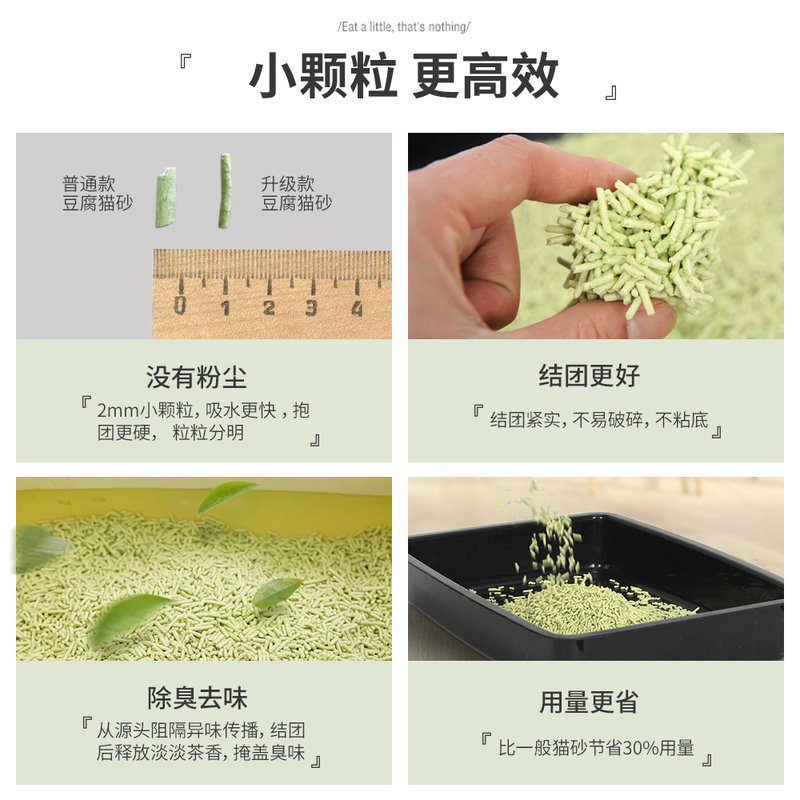 /Eat a little, that's nothing/

『 小颗粒 更高效 』

普通款
豆腐猫砂

升级款
豆腐猫砂

0 1 2 3 4

没有粉尘

『 2mm小颗粒，吸水更快，抱团更硬， 粒粒分明 』

结团更好

『 结团紧实，不易破碎，不粘底 』

除臭去味

『 从源头阻隔异味传播，结团后释放淡淡茶香，掩盖臭味 』

用量更省

『 比一般猫砂节省30%用量 』