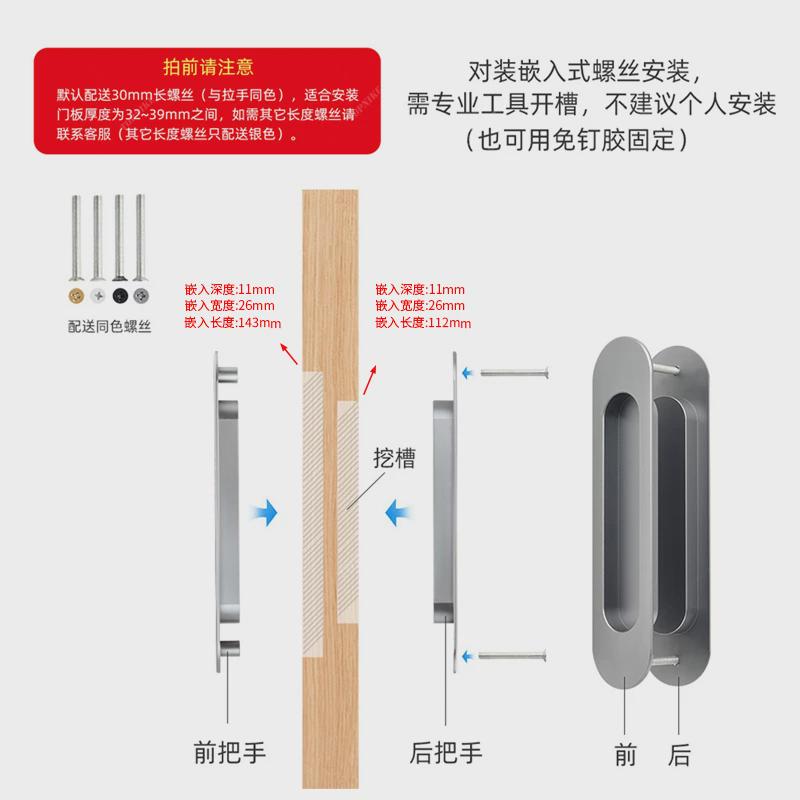 拍前请注意

默认配送30mm长螺丝（与拉手同色），适合安装门板厚度为32~39mm之间，如需其它长度螺丝请联系客服（其它长度螺丝只配送银色）。

对装嵌入式螺丝安装，
需专业工具开槽，不建议个人安装
（也可用免钉胶固定）

配送同色螺丝

嵌入深度:11mm
嵌入宽度:26mm
嵌入长度:143mm

嵌入深度:11mm
嵌入宽度:26mm
嵌入长度:112mm

挖槽

前把手

后把手

前 后