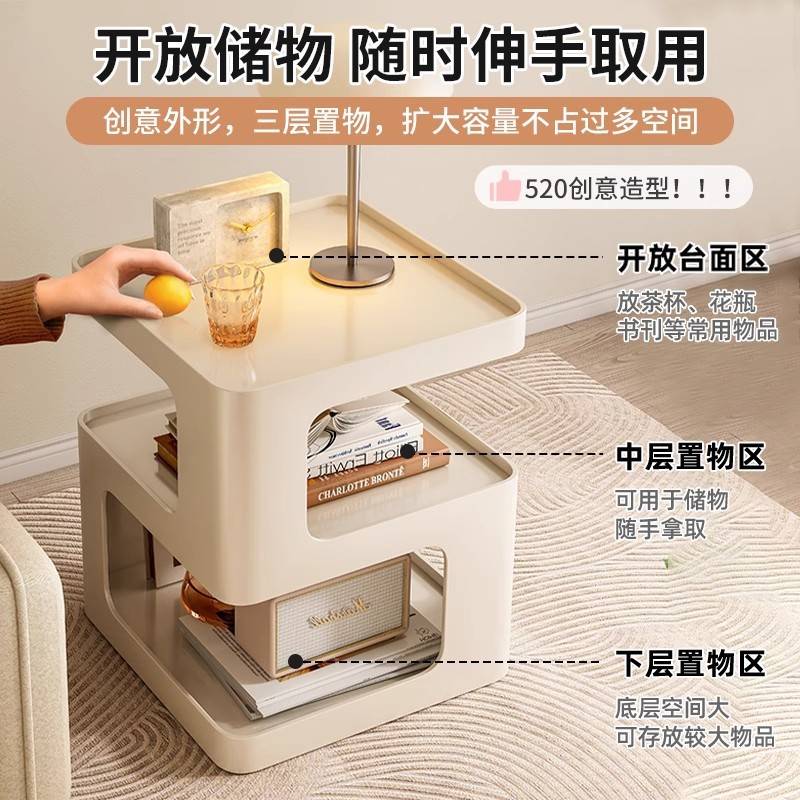 开放储物 随时伸手取用

创意外形，三层置物，扩大容量不占过多空间

520创意造型！！！

开放台面区

放茶杯、花瓶
书刊等常用物品

中层置物区

可用于储物
随手拿取

下层置物区

底层空间大
可存放较大物品

CHARLOTTE BRONTË

Marshall