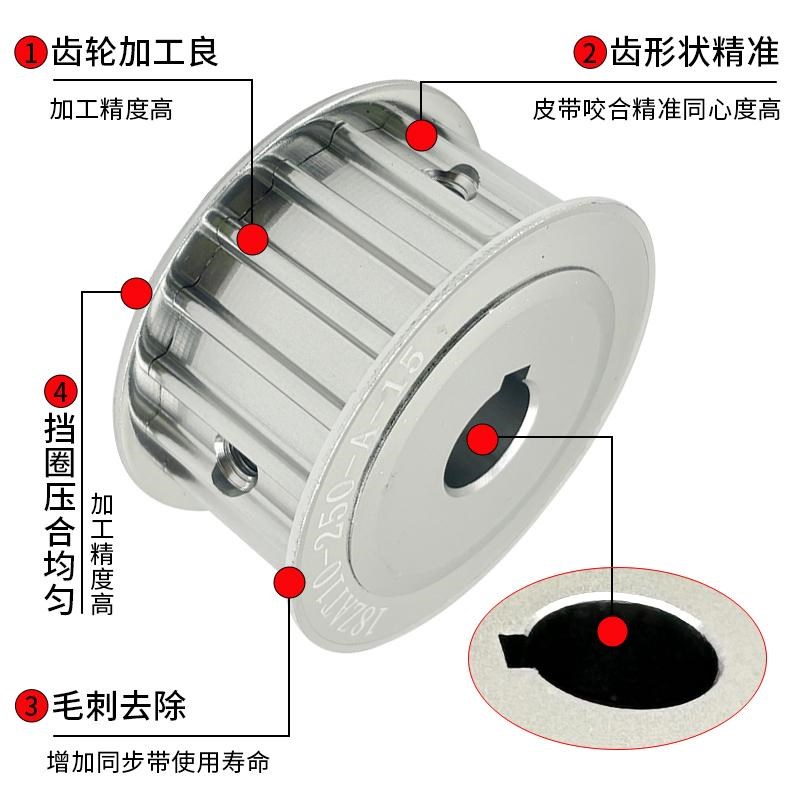 1 齿轮加工良

加工精度高

2 齿形状精准

皮带咬合精准同心度高

4 挡圈压合均匀

加工精度高

18ZAT10-250-A-15

3 毛刺去除

增加同步带使用寿命